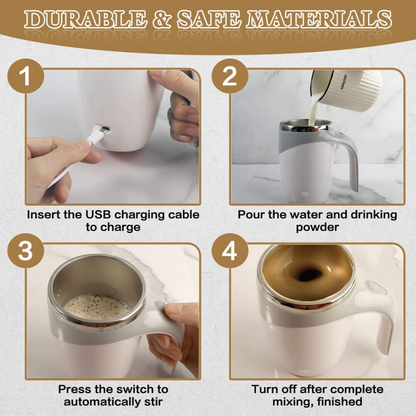 DURABLE & SAFE MATERIALS

1

Insert the USB charging cable to charge

2

Pour the water and drinking powder

3

Press the switch to automatically stir

4

Turn off after complete mixing, finished