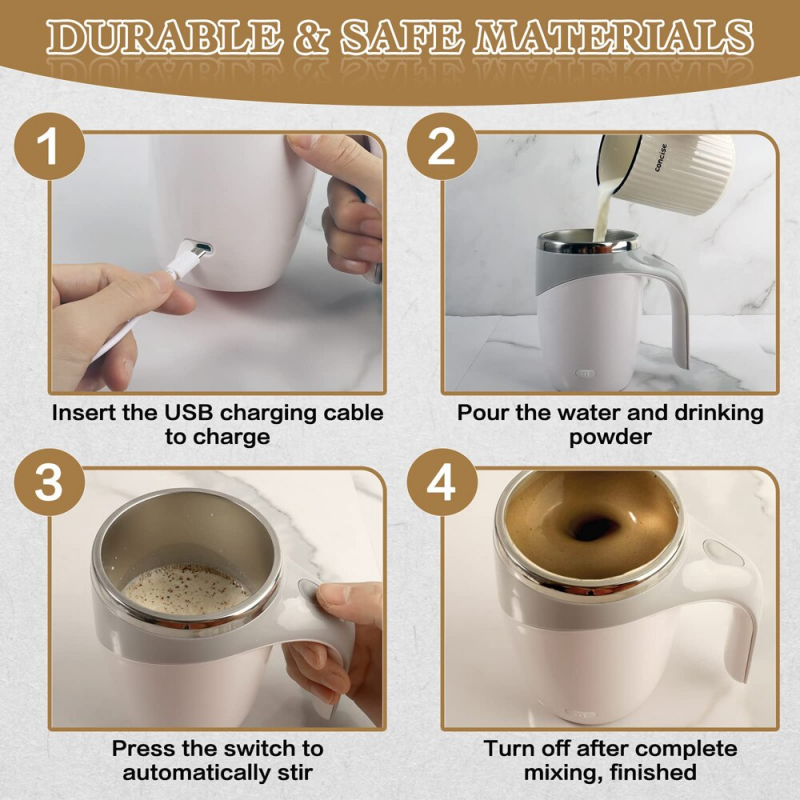 DURABLE & SAFE MATERIALS

1

Insert the USB charging cable to charge

2

concise

Pour the water and drinking powder

3

Press the switch to automatically stir

4

Turn off after complete mixing, finished